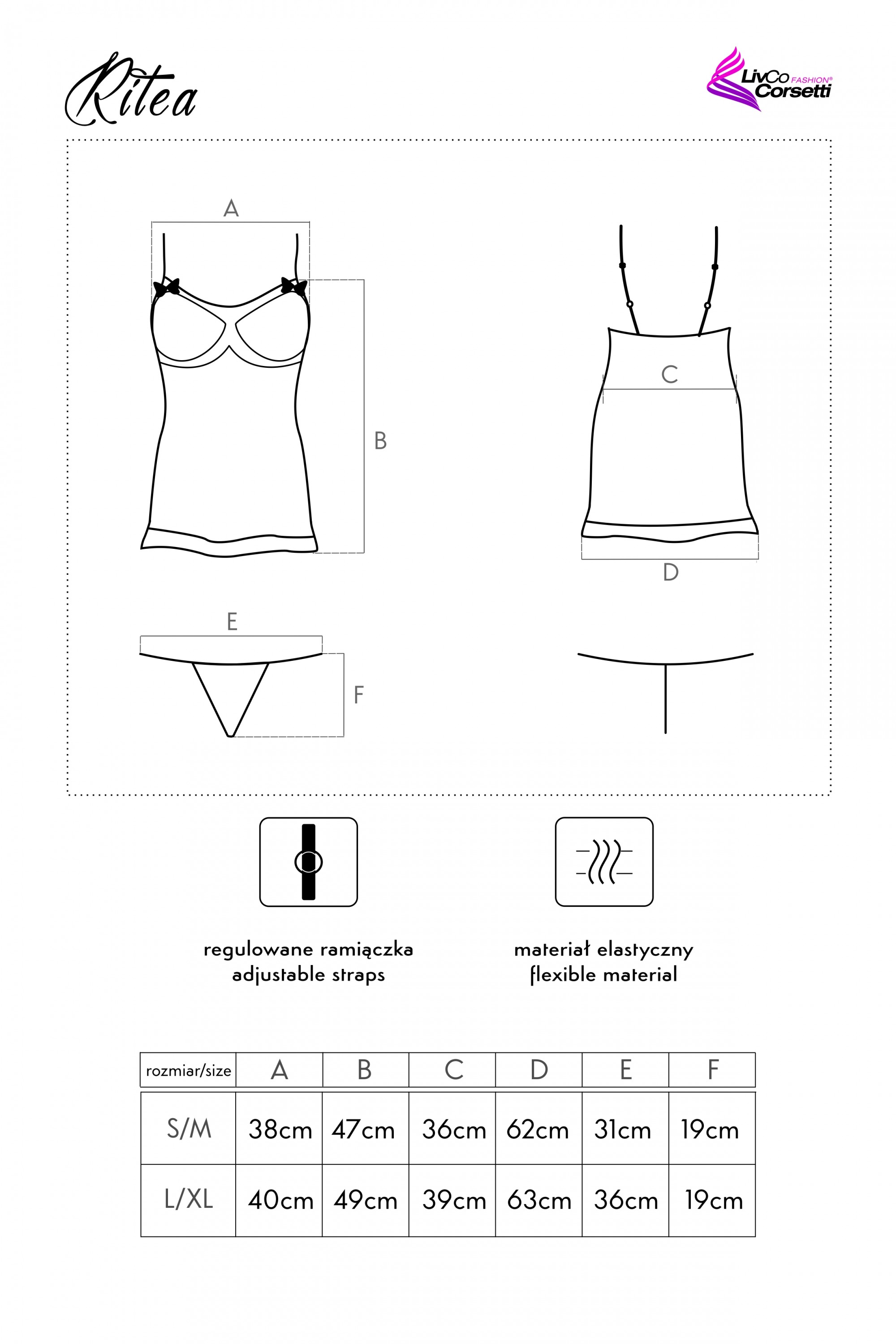 Ritea

LivCo FASHION® Corsetti

A

B

C

D

E

F

regulowane ramiączka
adjustable straps

materiał elastyczny
flexible material

| rozmiar/size | A | B | C | D | E | F |
|---|---|---|---|---|---|---|
| S/M | 38cm | 47cm | 36cm | 62cm | 31cm | 19cm |
| L/XL | 40cm | 49cm | 39cm | 63cm | 36cm | 19cm |