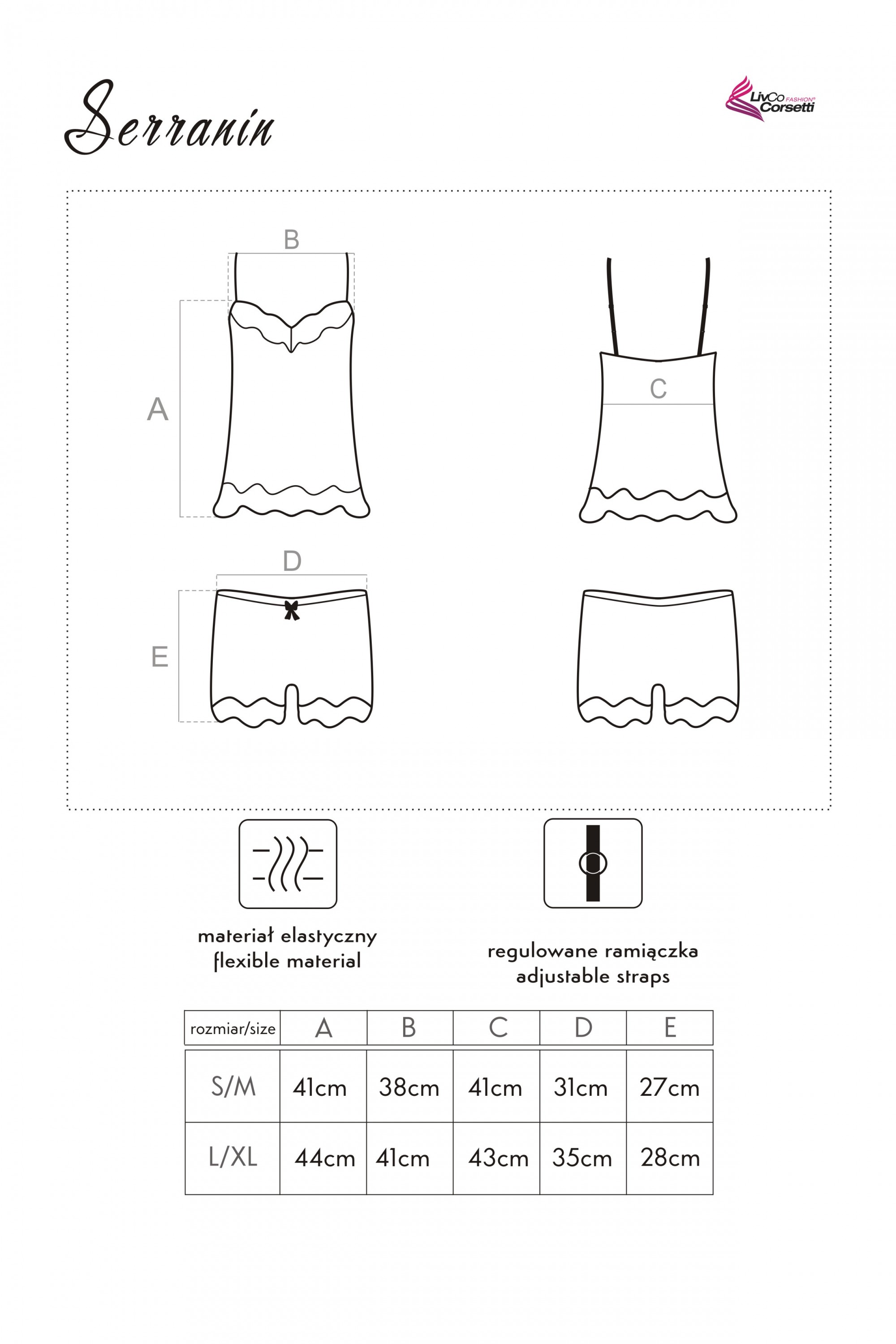 Serranin

LivCo Corsetti FASHION®

B

A

C

D

E

materiał elastyczny
flexible material

regulowane ramiączka
adjustable straps

| rozmiar/size | A | B | C | D | E |
|---|---|---|---|---|---|
| S/M | 41cm | 38cm | 41cm | 31cm | 27cm |
| L/XL | 44cm | 41cm | 43cm | 35cm | 28cm |